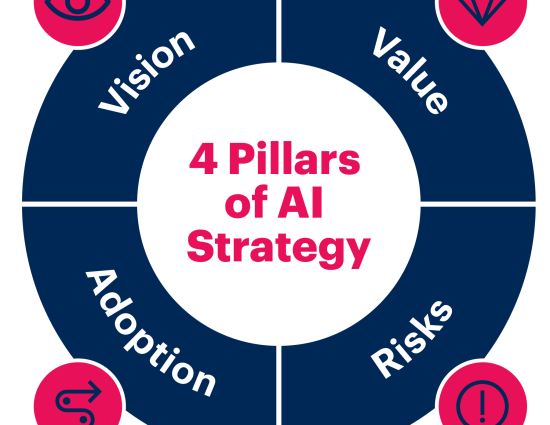 Vision
Value
4 Pillars of AI Strategy
Adoption
Risks